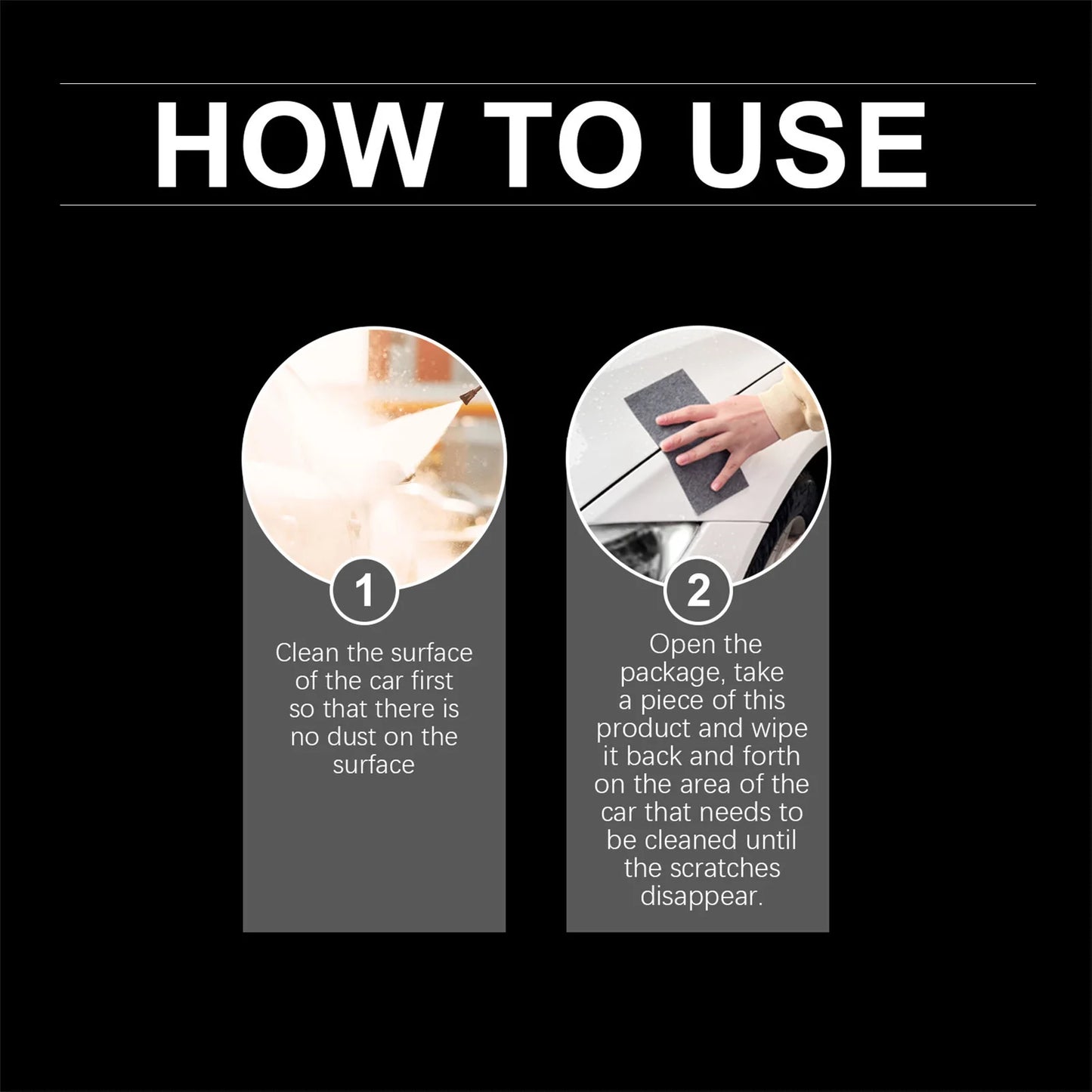 HOW TO USE

1

Clean the surface of the car first so that there is no dust on the surface

2

Open the package, take a piece of this product and wipe it back and forth on the area of the car that needs to be cleaned until the scratches disappear.