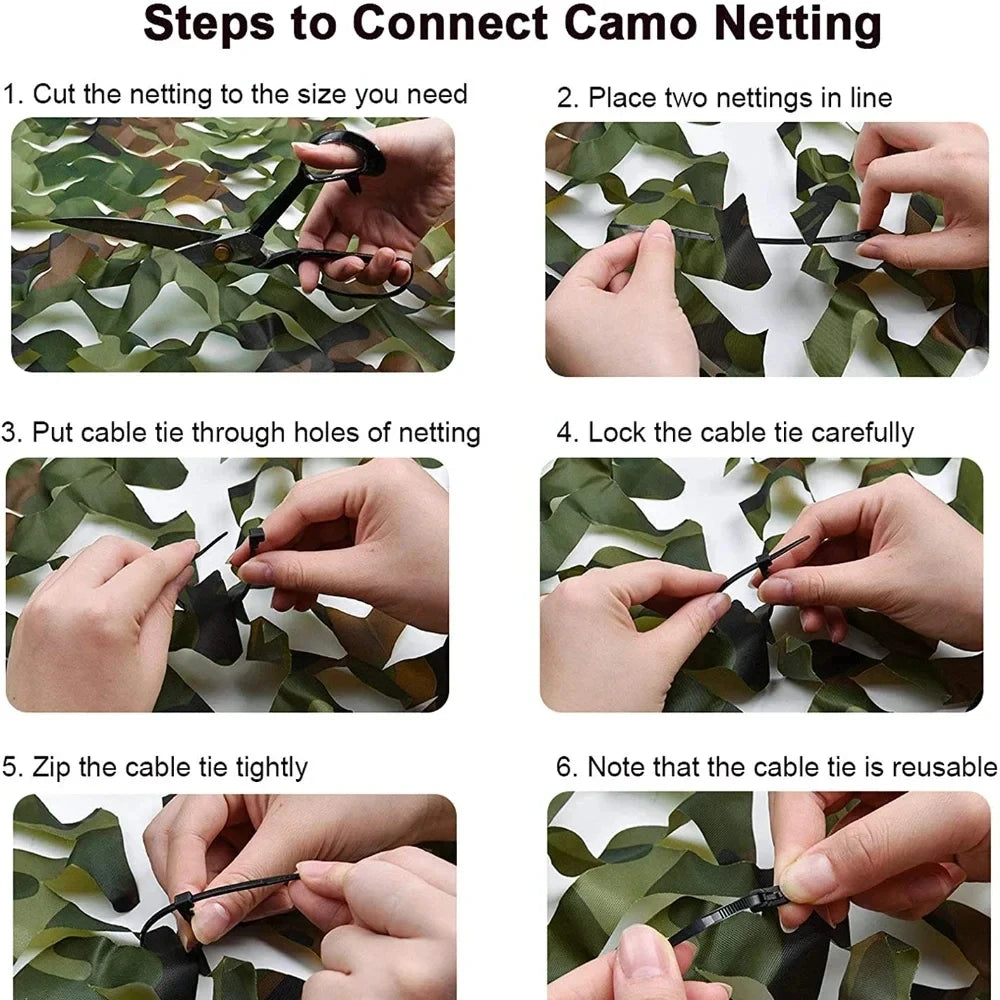 Steps to Connect Camo Netting

1. Cut the netting to the size you need

2. Place two nettings in line

3. Put cable tie through holes of netting

4. Lock the cable tie carefully

5. Zip the cable tie tightly

6. Note that the cable tie is reusable