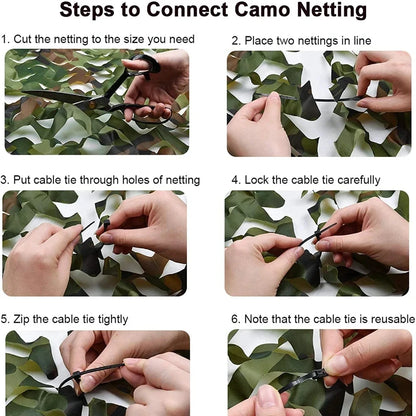 Steps to Connect Camo Netting

1. Cut the netting to the size you need

2. Place two nettings in line

3. Put cable tie through holes of netting

4. Lock the cable tie carefully

5. Zip the cable tie tightly

6. Note that the cable tie is reusable