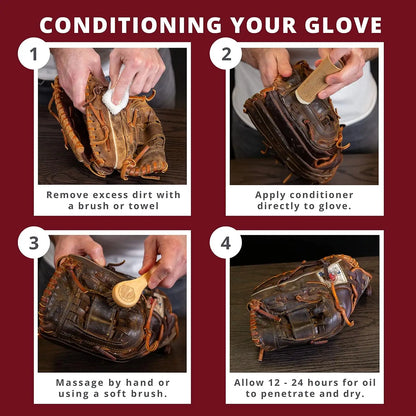 CONDITIONING YOUR GLOVE

1

Remove excess dirt with a brush or towel

2

Apply conditioner directly to glove.

3

Massage by hand or using a soft brush.

4

Allow 12 - 24 hours for oil to penetrate and dry.