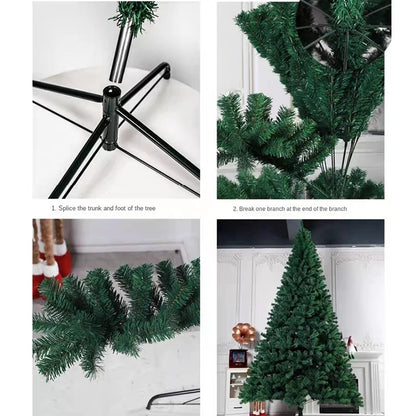 1. Splice the trunk and foot of the tree

2. Break one branch at the end of the branch