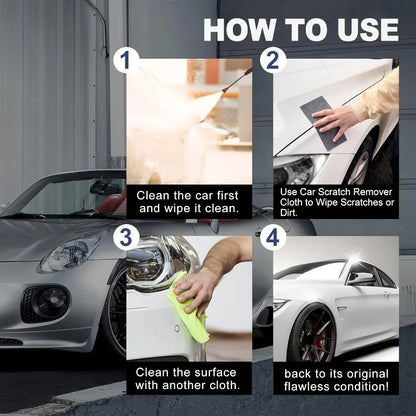 HOW TO USE

1

Clean the car first and wipe it clean.

2

Use Car Scratch Remover Cloth to Wipe Scratches or Dirt.

3

Clean the surface with another cloth.

4

back to its original flawless condition!