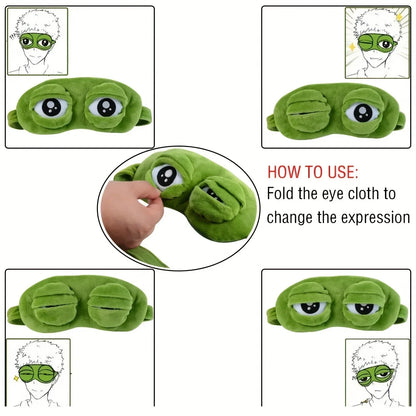 HOW TO USE:
Fold the eye cloth to change the expression