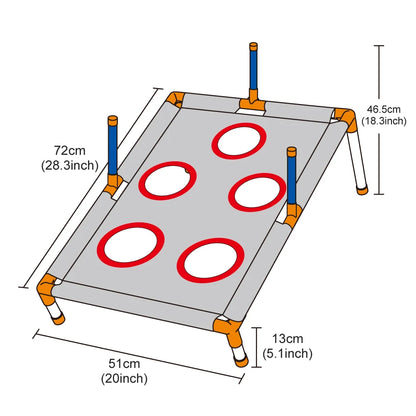 72cm
(28.3inch)

46.5cm
(18.3inch)

13cm
(5.1inch)

51cm
(20inch)