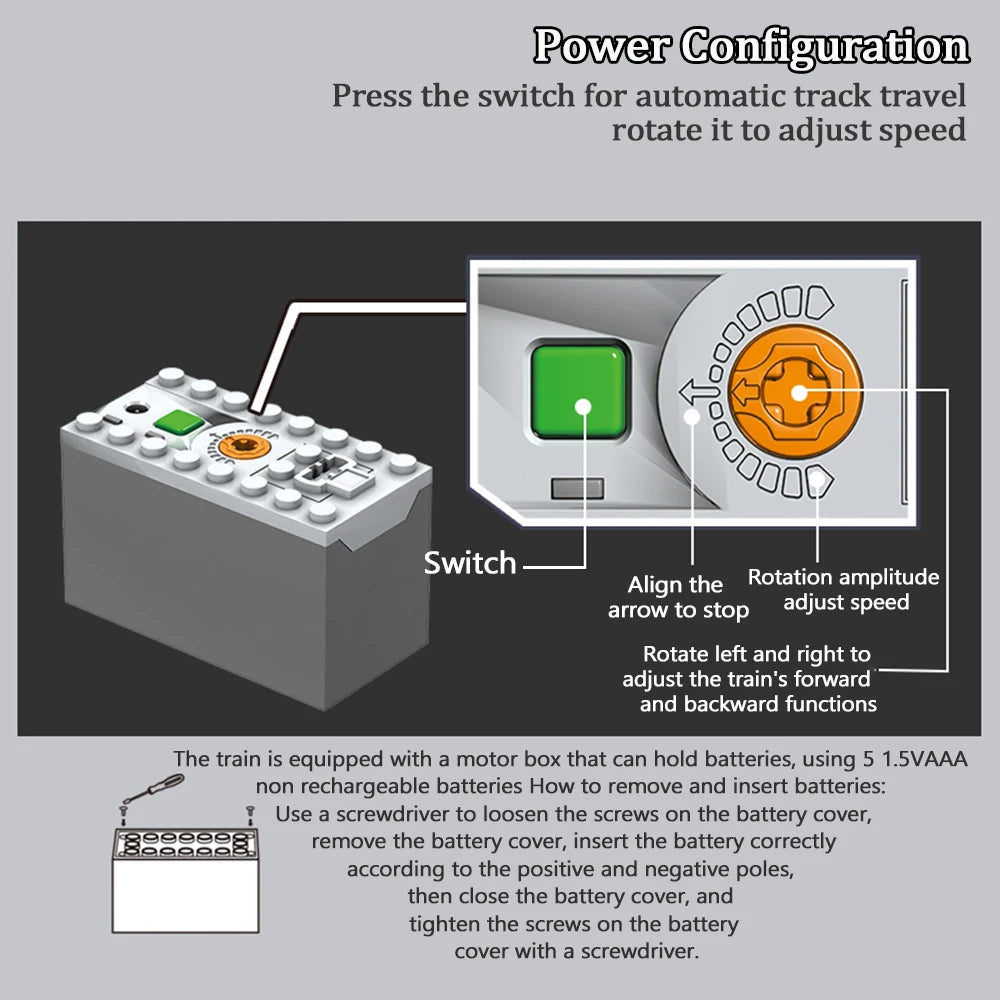 Power Configuration

Press the switch for automatic track travel rotate it to adjust speed

Switch

Align the arrow to stop

Rotation amplitude adjust speed

Rotate left and right to adjust the train's forward and backward functions

The train is equipped with a motor box that can hold batteries, using 5 1.5VAAA non rechargeable batteries How to remove and insert batteries: Use a screwdriver to loosen the screws on the battery cover, remove the battery cover, insert the battery correctly according to the positive and negative poles, then close the battery cover, and tighten the screws on the battery cover with a screwdriver.