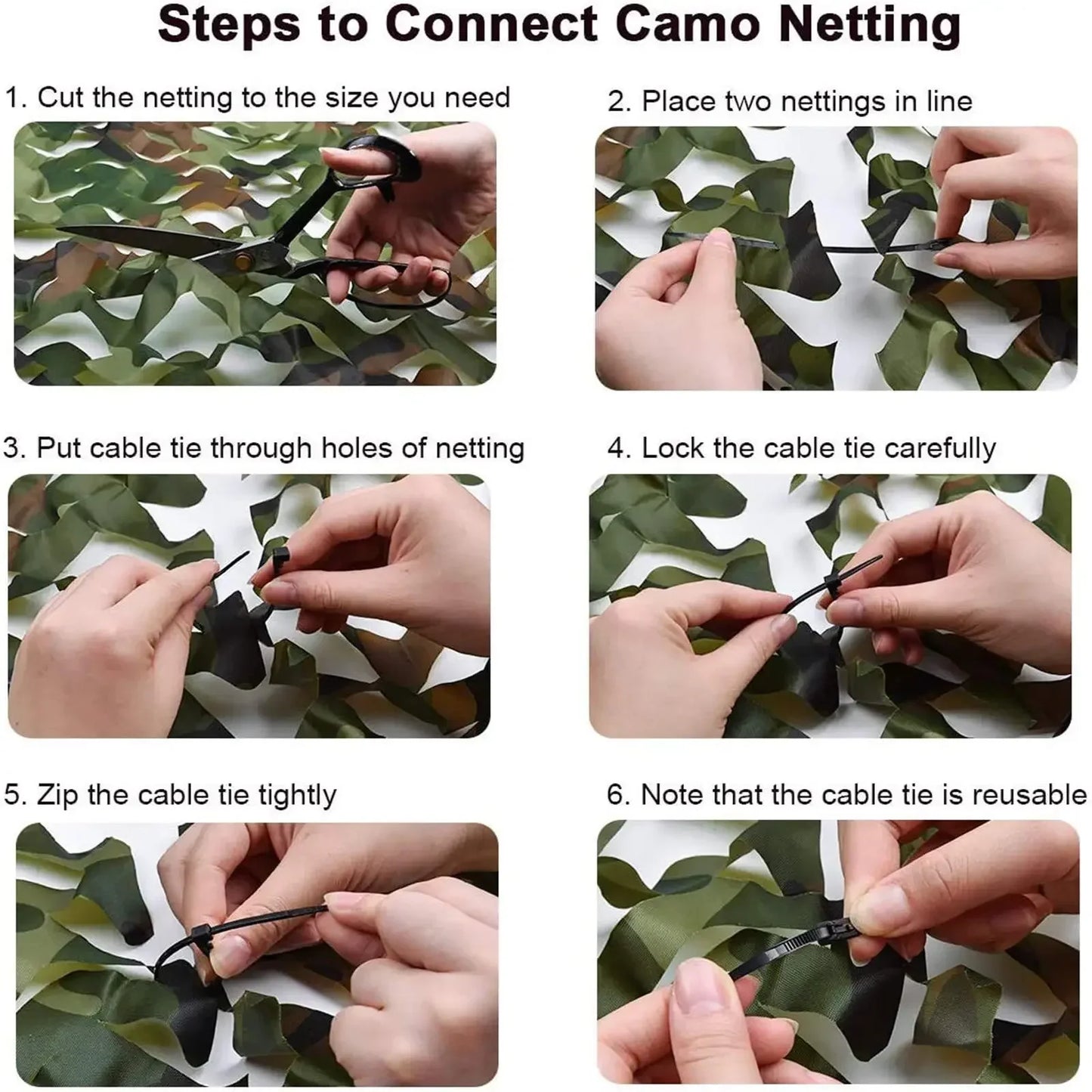 Steps to Connect Camo Netting

1. Cut the netting to the size you need

2. Place two nettings in line

3. Put cable tie through holes of netting

4. Lock the cable tie carefully

5. Zip the cable tie tightly

6. Note that the cable tie is reusable