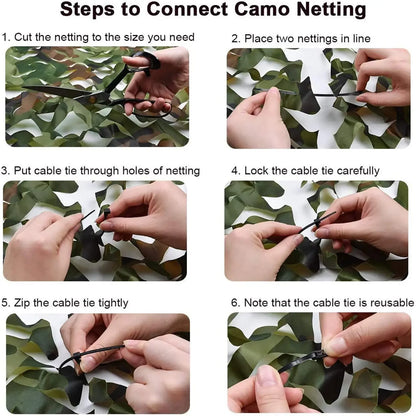 Steps to Connect Camo Netting

1. Cut the netting to the size you need

2. Place two nettings in line

3. Put cable tie through holes of netting

4. Lock the cable tie carefully

5. Zip the cable tie tightly

6. Note that the cable tie is reusable