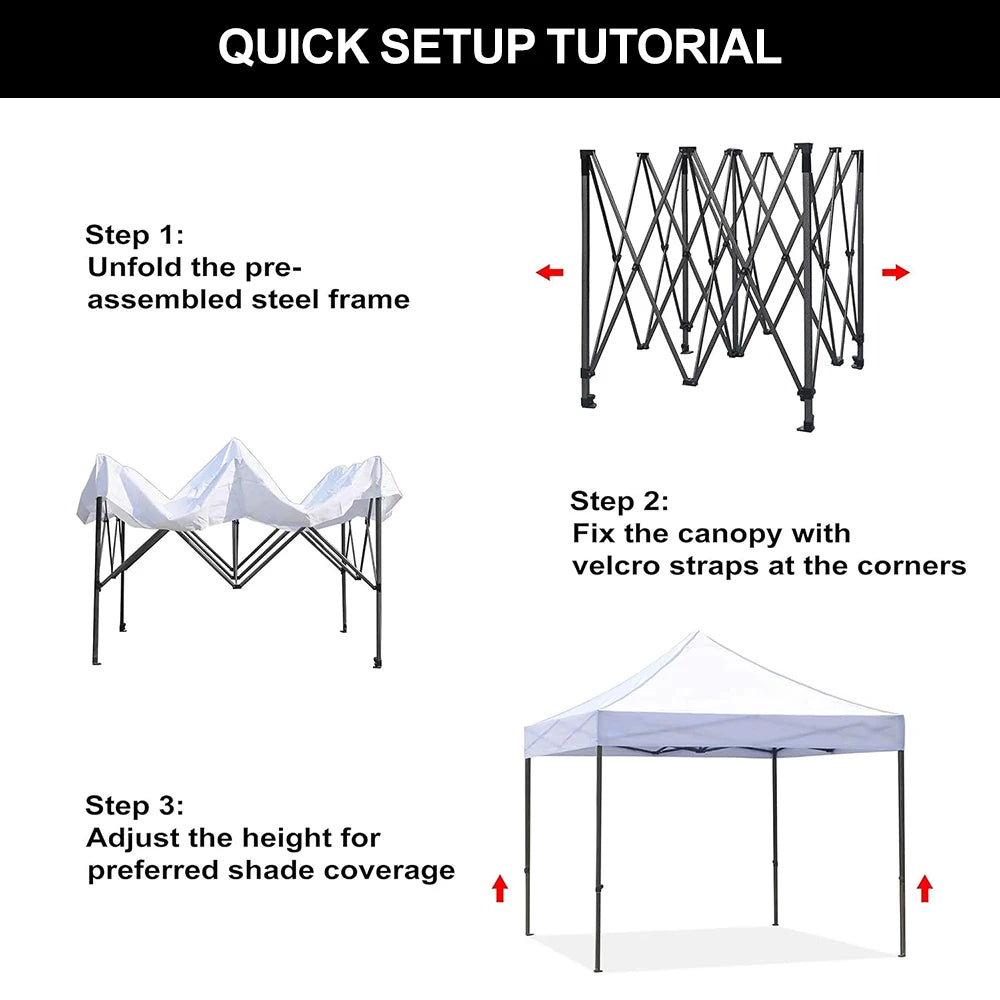 QUICK SETUP TUTORIAL

Step 1:
Unfold the pre-assembled steel frame

Step 2:
Fix the canopy with velcro straps at the corners

Step 3:
Adjust the height for preferred shade coverage