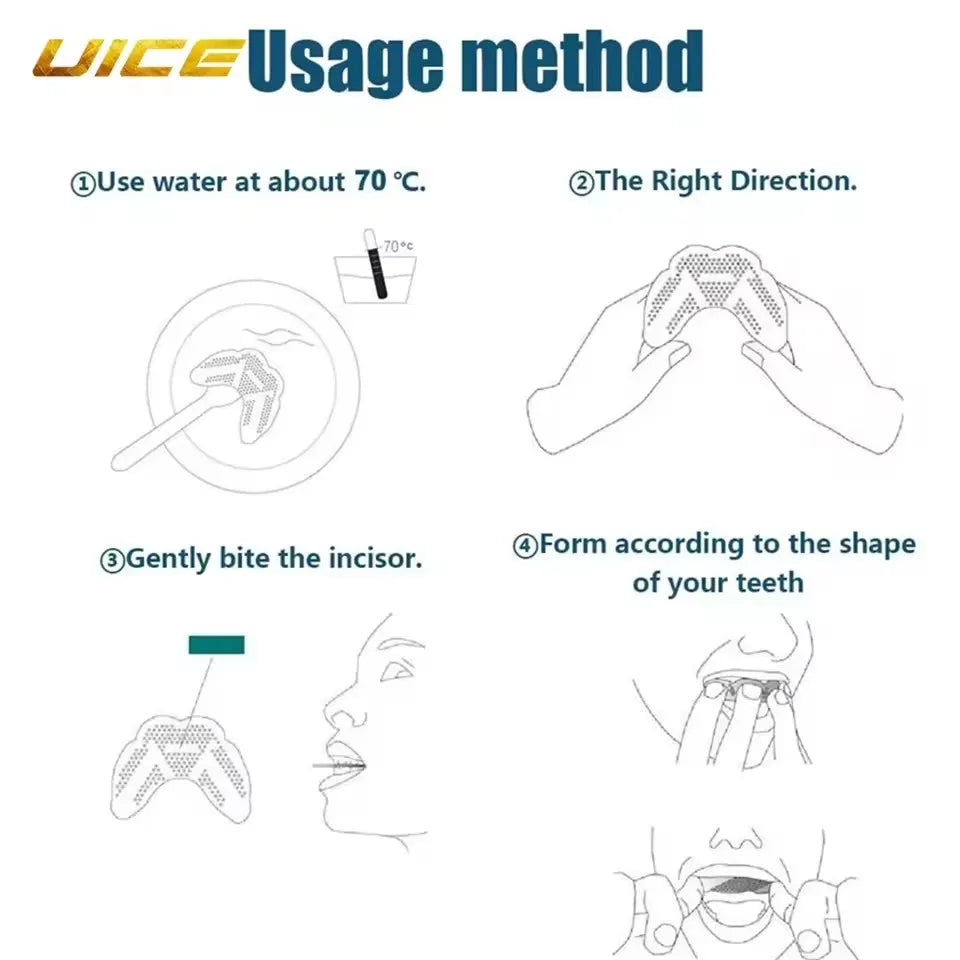 UICE Usage method

①Use water at about 70 ℃.

70℃

②The Right Direction.

③Gently bite the incisor.

④Form according to the shape of your teeth